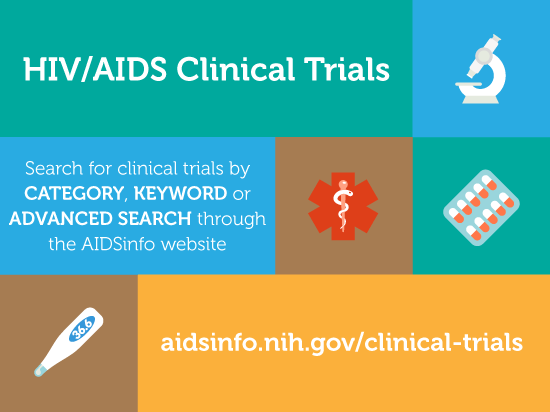 HIV/AIDS Clinical Trials

Search for clinical trials by CATEGORY, KEYWORD or ADVANCED SEARCH through the AIDSinfo website

36.6

aidsinfo.nih.gov/clinical-trials