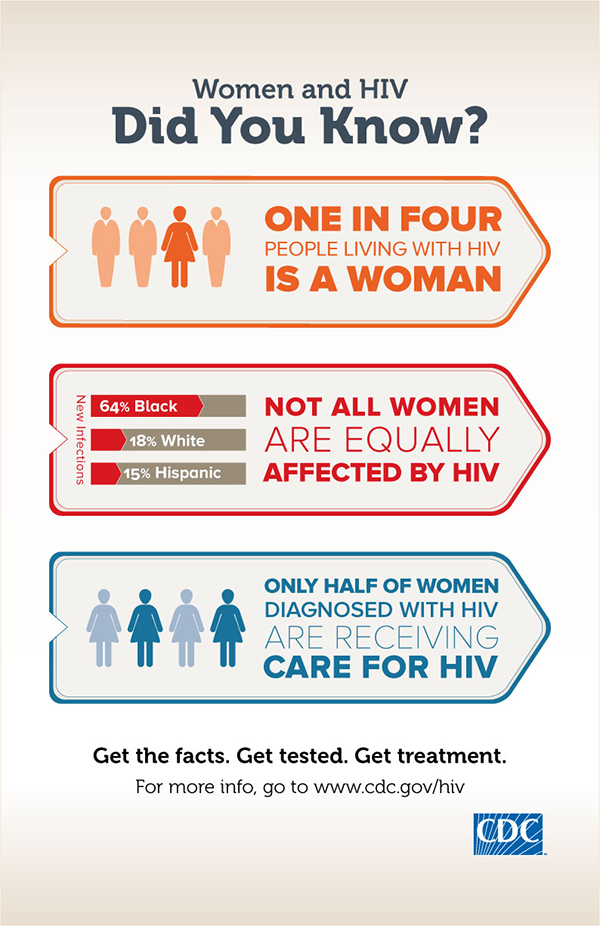 Women and HIV
Did You Know?

ONE IN FOUR PEOPLE LIVING WITH HIV IS A WOMAN

New Infections
64% Black
18% White
15% Hispanic

NOT ALL WOMEN ARE EQUALLY AFFECTED BY HIV

ONLY HALF OF WOMEN DIAGNOSED WITH HIV ARE RECEIVING CARE FOR HIV

Get the facts. Get tested. Get treatment.
For more info, go to www.cdc.gov/hiv

CDC